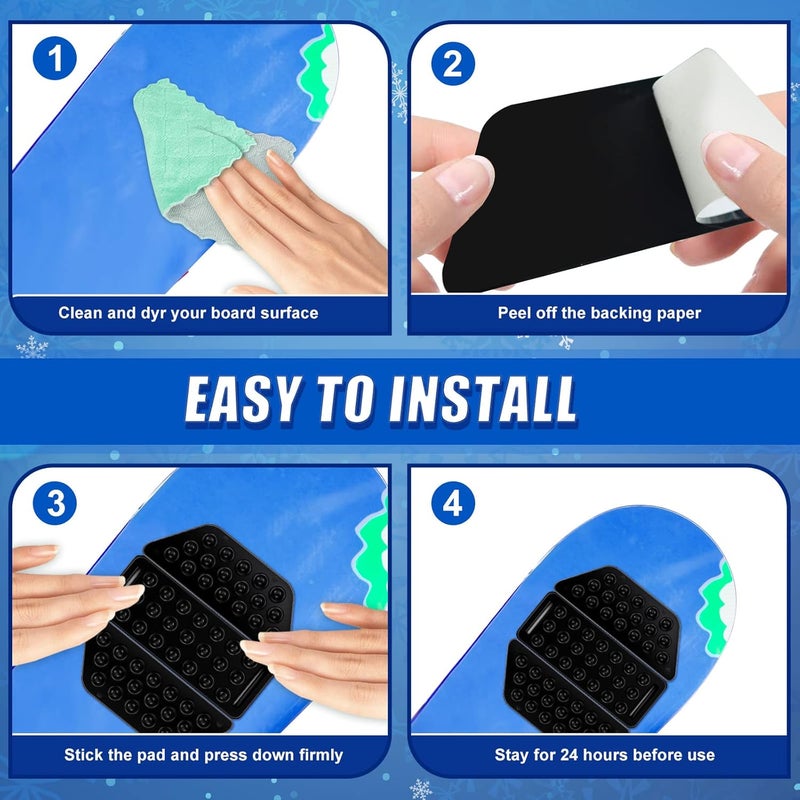 1

Clean and dyr your board surface

2

Peel off the backing paper

EASY TO INSTALL

3

Stick the pad and press down firmly

4

Stay for 24 hours before use